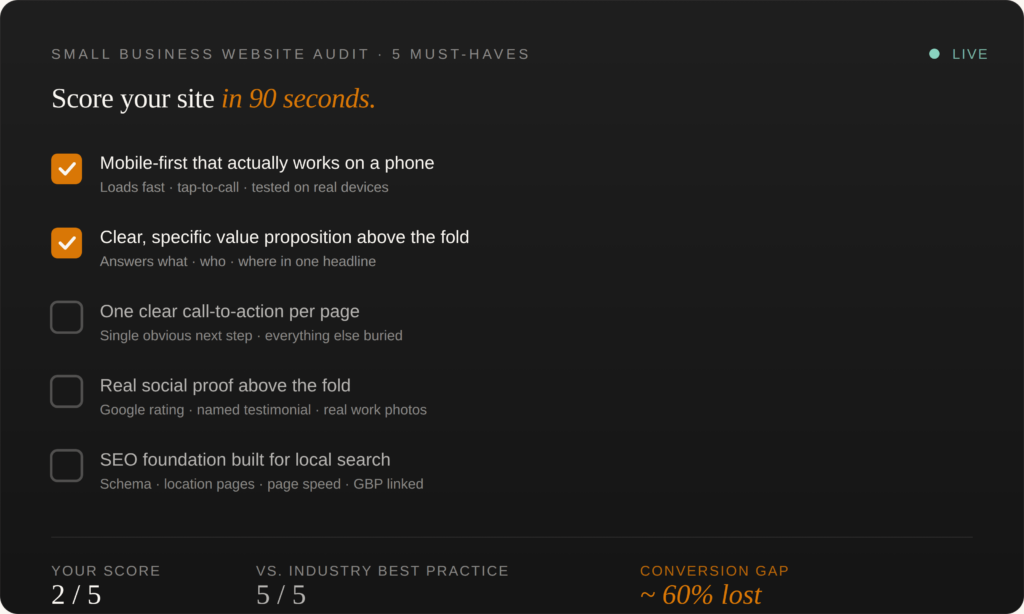 SMALL BUSINESS WEBSITE AUDIT · 5 MUST-HAVES

LIVE

Score your site in 90 seconds.

Mobile-first that actually works on a phone
Loads fast · tap-to-call · tested on real devices

Clear, specific value proposition above the fold
Answers what · who · where in one headline

One clear call-to-action per page
Single obvious next step · everything else buried

Real social proof above the fold
Google rating · named testimonial · real work photos

SEO foundation built for local search
Schema · location pages · page speed · GBP linked

YOUR SCORE
2 / 5

VS. INDUSTRY BEST PRACTICE
5 / 5

CONVERSION GAP
~ 60% lost